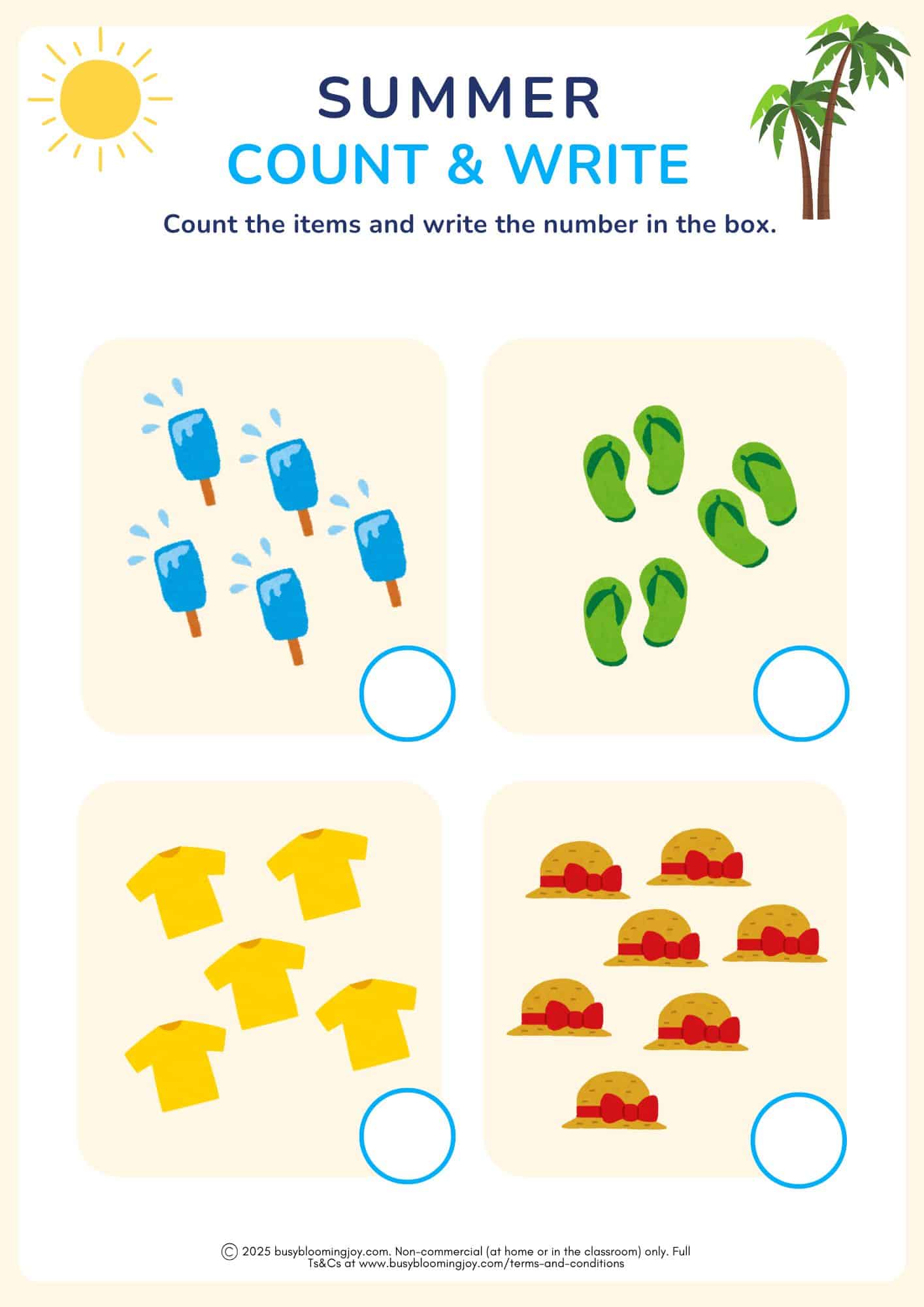 SUMMER
COUNT & WRITE

Count the items and write the number in the box.

© 2025 busybloomingjoy.com. Non-commercial (at home or in the classroom) only. Full Ts&Cs at www.busybloomingjoy.com/terms-and-conditions